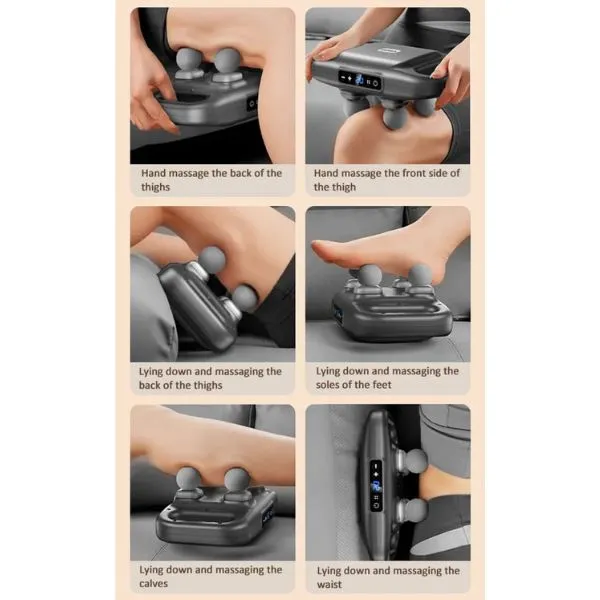 Hand massage the back of the thighs

Hand massage the front side of the thigh

Lying down and massaging the back of the thighs

Lying down and massaging the soles of the feet

Lying down and massaging the calves

Lying down and massaging the waist